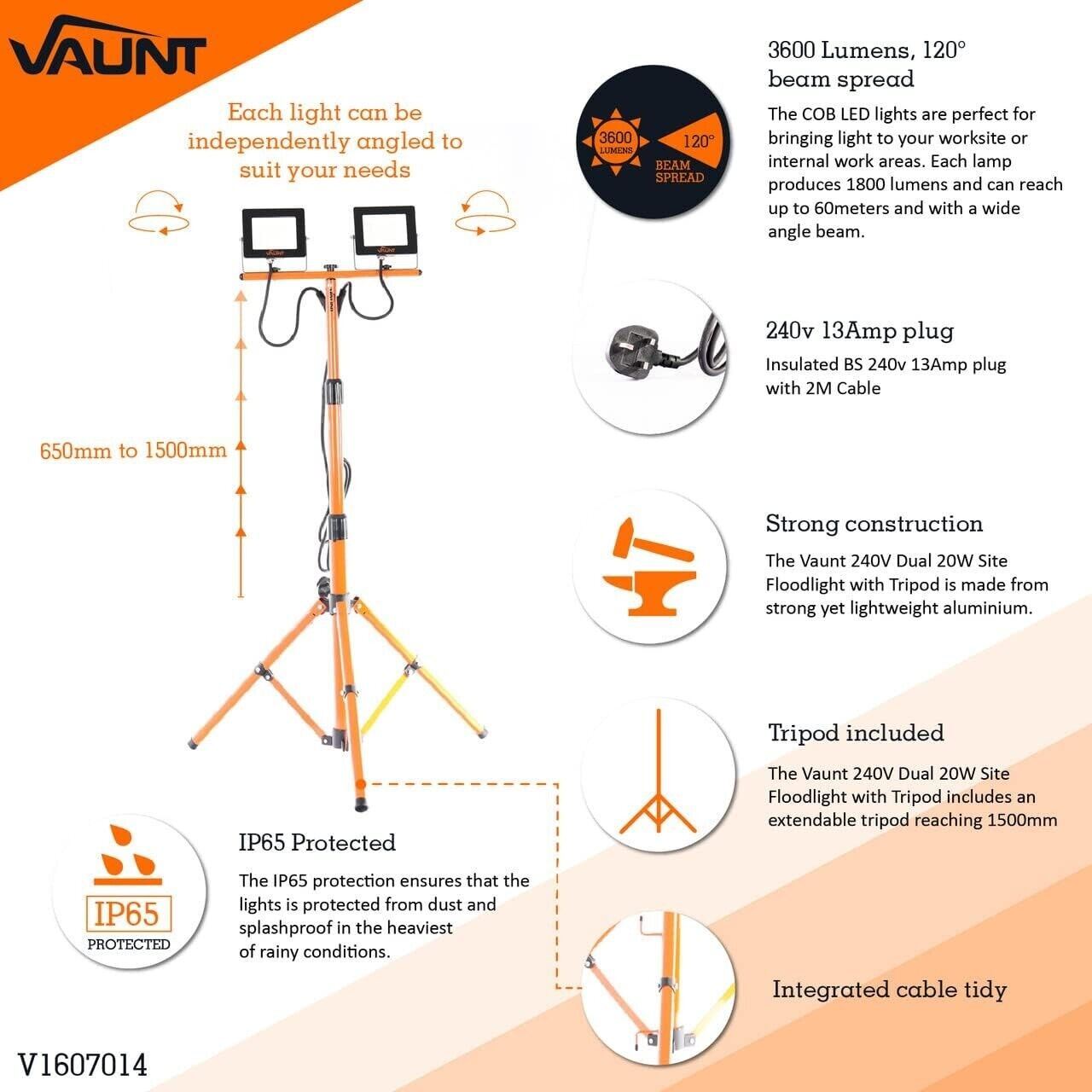 VAUNT

Each light can be independently angled to suit your needs

650mm to 1500mm

3600 LUMENS

120°

BEAM SPREAD

3600 Lumens, 120° beam spread

The COB LED lights are perfect for bringing light to your worksite or internal work areas. Each lamp produces 1800 lumens and can reach up to 60meters and with a wide angle beam.

240v 13Amp plug

Insulated BS 240v 13Amp plug with 2M Cable

Strong construction

The Vaunt 240V Dual 20W Site Floodlight with Tripod is made from strong yet lightweight aluminium.

Tripod included

The Vaunt 240V Dual 20W Site Floodlight with Tripod includes an extendable tripod reaching 1500mm

IP65

PROTECTED

IP65 Protected

The IP65 protection ensures that the lights is protected from dust and splashproof in the heaviest of rainy conditions.

Integrated cable tidy

V1607014