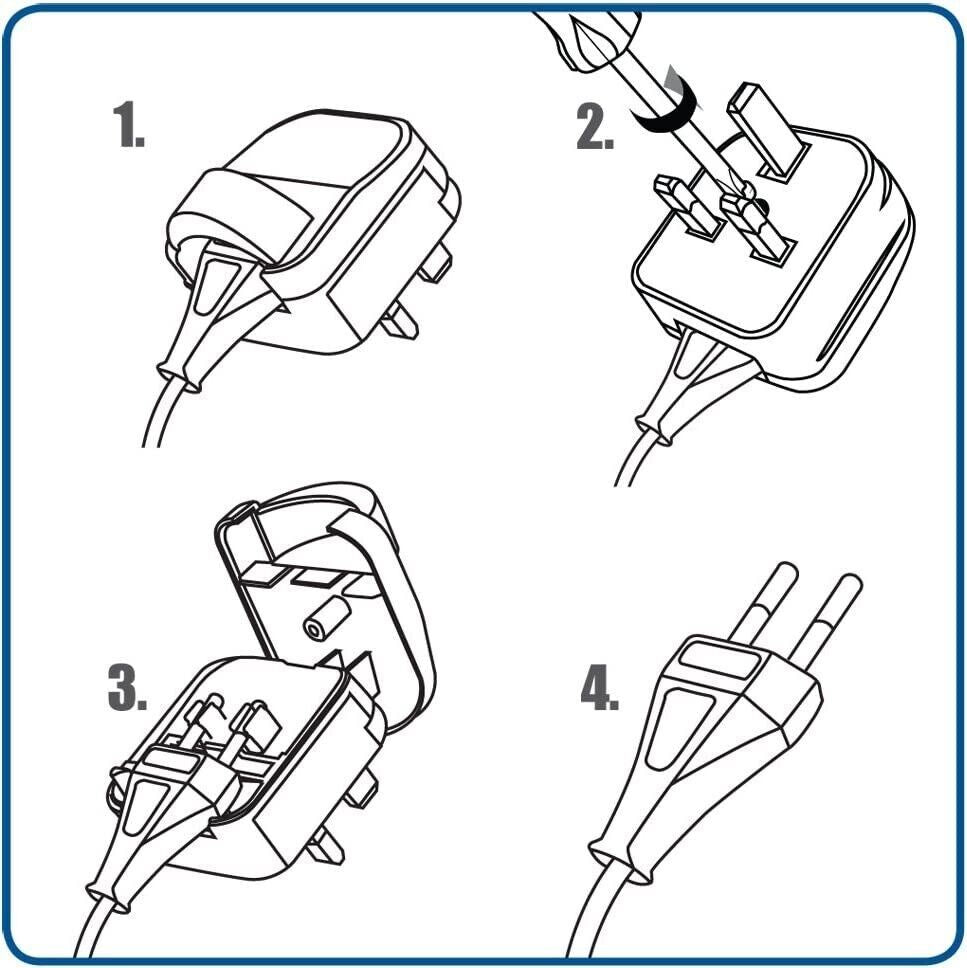 1.

2.

3.

4.